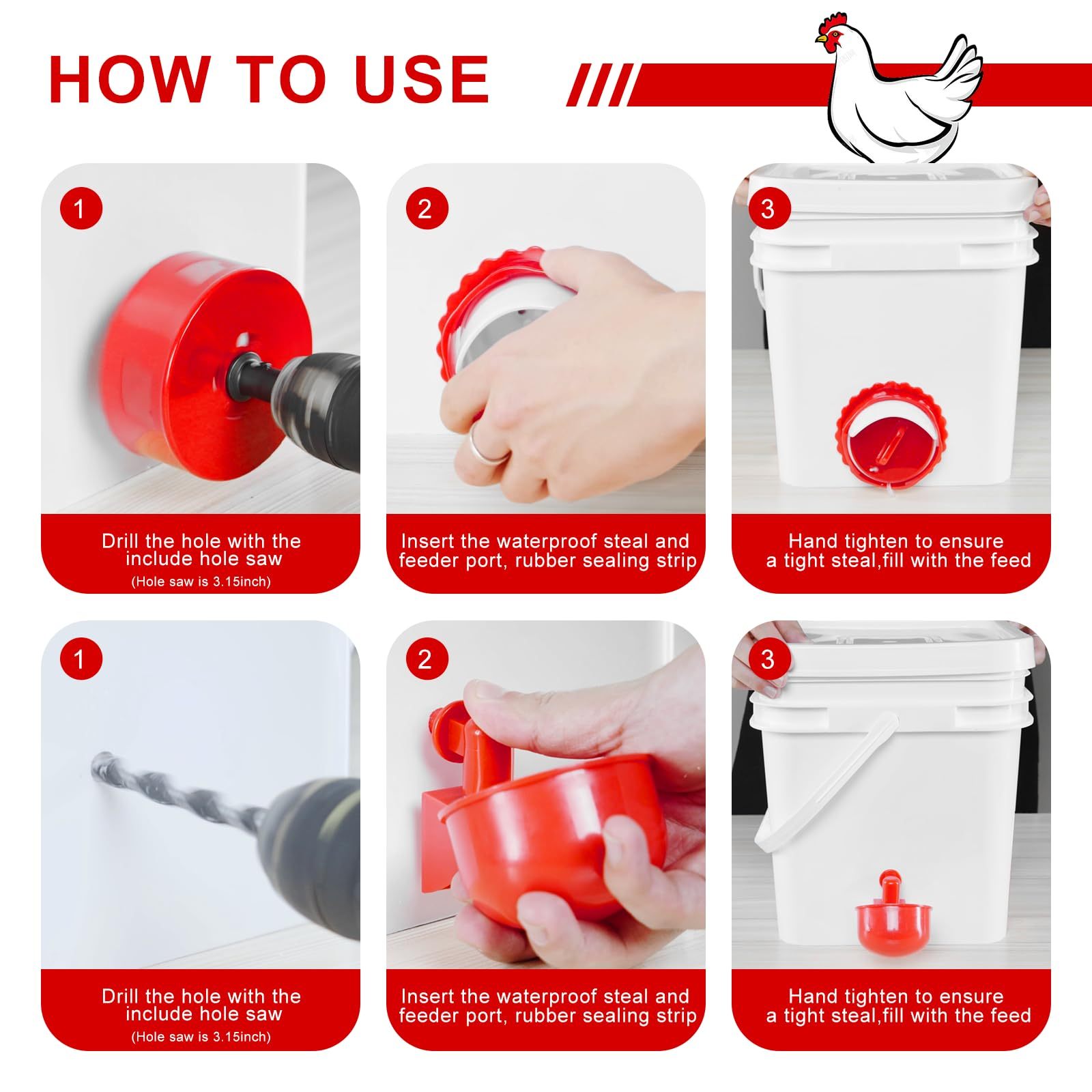 HOW TO USE

1

Drill the hole with the include hole saw
(Hole saw is 3.15inch)

2

Insert the waterproof steal and feeder port, rubber sealing strip

3

Hand tighten to ensure a tight steal,fill with the feed

1

Drill the hole with the include hole saw
(Hole saw is 3.15inch)

2

Insert the waterproof steal and feeder port, rubber sealing strip

3

Hand tighten to ensure a tight steal,fill with the feed